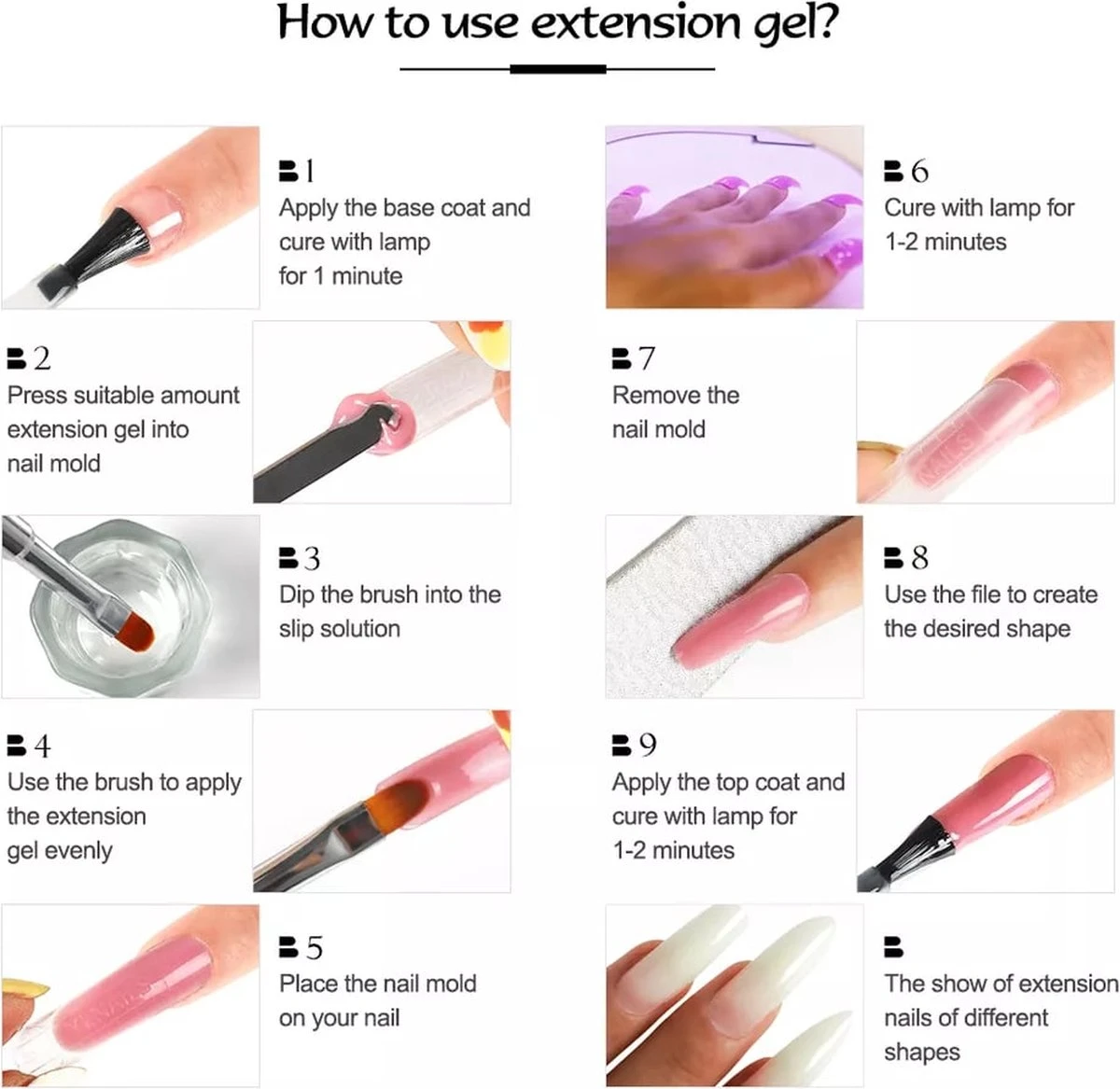 How to use extension gel?

1
Apply the base coat and cure with lamp for 1 minute

2
Press suitable amount extension gel into nail mold

3
Dip the brush into the slip solution

4
Use the brush to apply the extension gel evenly

5
Place the nail mold on your nail

6
Cure with lamp for 1-2 minutes

7
Remove the nail mold

8
Use the file to create the desired shape

9
Apply the top coat and cure with lamp for 1-2 minutes

The show of extension nails of different shapes